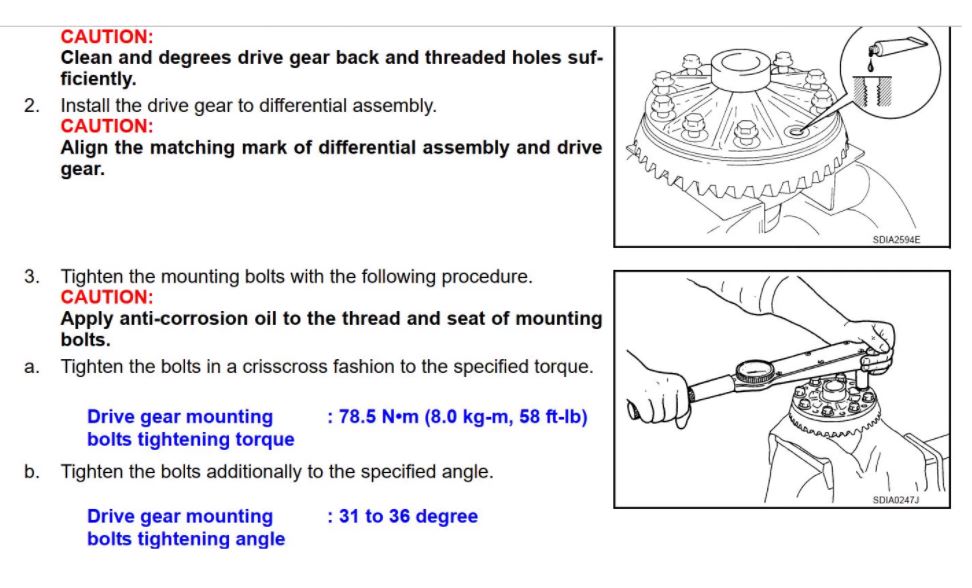 CAUTION:
Clean and degrees drive gear back and threaded holes sufficiently.

2. Install the drive gear to differential assembly.
CAUTION:
Align the matching mark of differential assembly and drive gear.

SDIA2594E

3. Tighten the mounting bolts with the following procedure.
CAUTION:
Apply anti-corrosion oil to the thread and seat of mounting bolts.

a. Tighten the bolts in a crisscross fashion to the specified torque.

Drive gear mounting bolts tightening torque : 78.5 N•m (8.0 kg-m, 58 ft-lb)

b. Tighten the bolts additionally to the specified angle.

Drive gear mounting bolts tightening angle : 31 to 36 degree

SDIA0247J